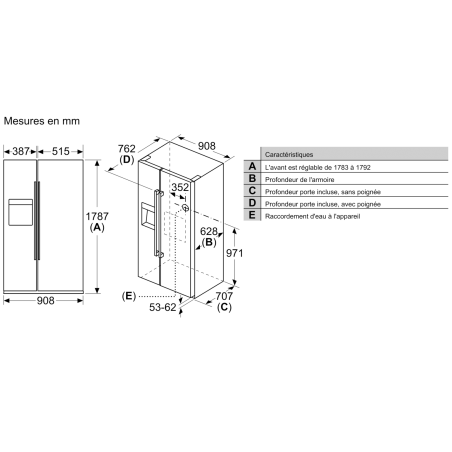 Mesures en mm

387 515

1787
(A)

908

762
(D)

908

352

628
(B)

971

(E)

53-62

707
(C)

| | Caractéristiques |
|---|---|
| A | L'avant est réglable de 1783 à 1792 |
| B | Profondeur de l'armoire |
| C | Profondeur porte incluse, sans poignée |
| D | Profondeur porte incluse, avec poignée |
| E | Raccordement d'eau à l'appareil |